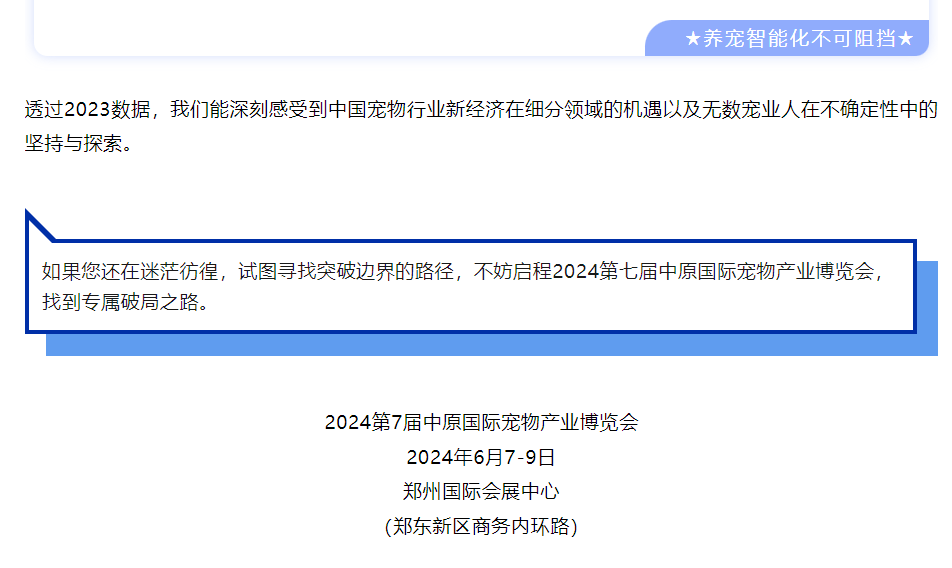 ★养宠智能化不可阻挡★

透过2023数据，我们能深刻感受到中国宠物行业新经济在细分领域的机遇以及无数宠业人在不确定性中的坚持与探索。

如果您还在迷茫彷徨，试图寻找突破边界的路径，不妨启程2024第七届中原国际宠物产业博览会，找到专属破局之路。

2024第7届中原国际宠物产业博览会
2024年6月7-9日
郑州国际会展中心
(郑东新区商务内环路)